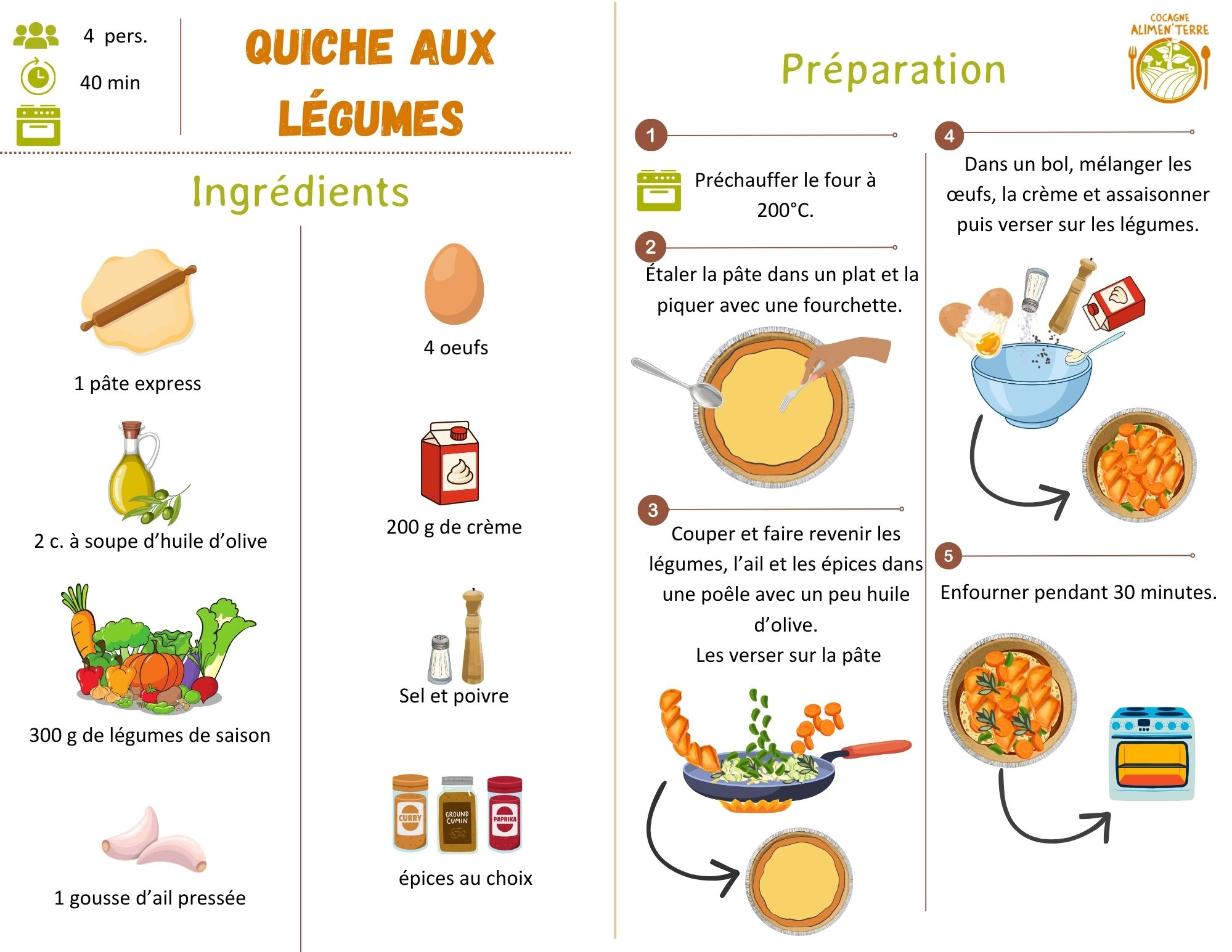 4 pers.

40 min

QUICHE AUX LÉGUMES

Ingrédients

1 pâte express

2 c. à soupe d'huile d'olive

300 g de légumes de saison

1 gousse d'ail pressée

4 oeufs

200 g de crème

Sel et poivre

CURRY

GROUND CUMIN

PAPRIKA

épices au choix

Préparation

COCAGNE ALIMEN'TERRE

1

Préchauffer le four à 200°C.

2

Étaler la pâte dans un plat et la piquer avec une fourchette.

3

Couper et faire revenir les légumes, l'ail et les épices dans une poêle avec un peu huile d'olive.

Les verser sur la pâte

4

Dans un bol, mélanger les œufs, la crème et assaisonner puis verser sur les légumes.

5

Enfourner pendant 30 minutes.