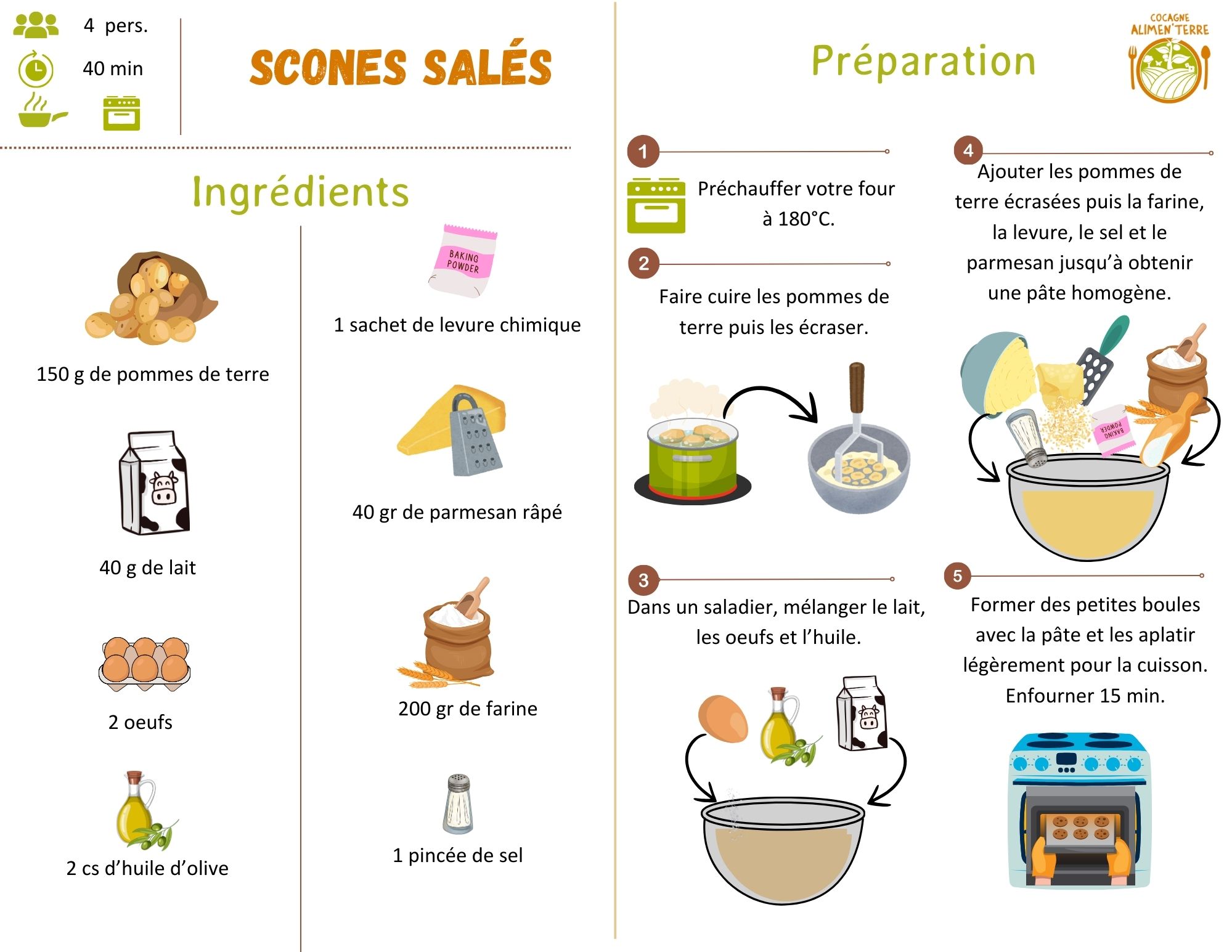 4 pers.

40 min

SCONES SALÉS

Ingrédients

150 g de pommes de terre

40 g de lait

2 oeufs

2 cs d'huile d'olive

BAKING POWDER

1 sachet de levure chimique

40 gr de parmesan râpé

200 gr de farine

1 pincée de sel

Préparation

COCAGNE ALIMEN'TERRE

1

Préchauffer votre four à 180°C.

2

Faire cuire les pommes de terre puis les écraser.

3

Dans un saladier, mélanger le lait, les oeufs et l'huile.

4

Ajouter les pommes de terre écrasées puis la farine, la levure, le sel et le parmesan jusqu'à obtenir une pâte homogène.

BAKING POWDER

5

Former des petites boules avec la pâte et les aplatir légèrement pour la cuisson. Enfourner 15 min.