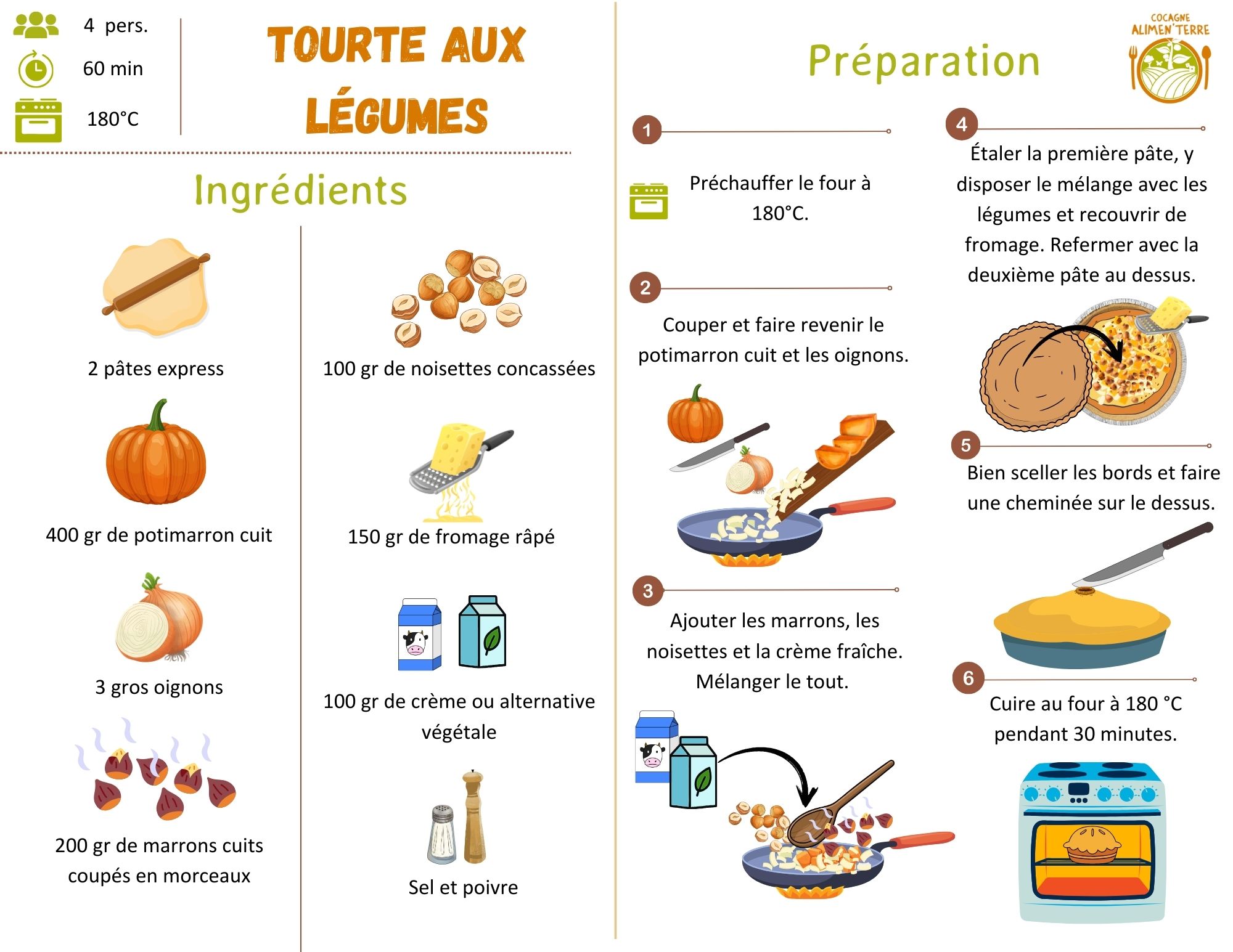 4 pers.
60 min
180°C

TOURTE AUX LÉGUMES

Ingrédients

2 pâtes express

400 gr de potimarron cuit

3 gros oignons

200 gr de marrons cuits coupés en morceaux

100 gr de noisettes concassées

150 gr de fromage râpé

100 gr de crème ou alternative végétale

Sel et poivre

Préparation

COCAGNE ALIMEN'TERRE

1

Préchauffer le four à 180°C.

2

Couper et faire revenir le potimarron cuit et les oignons.

3

Ajouter les marrons, les noisettes et la crème fraîche. Mélanger le tout.

4

Étaler la première pâte, y disposer le mélange avec les légumes et recouvrir de fromage. Refermer avec la deuxième pâte au dessus.

5

Bien sceller les bords et faire une cheminée sur le dessus.

6

Cuire au four à 180 °C pendant 30 minutes.